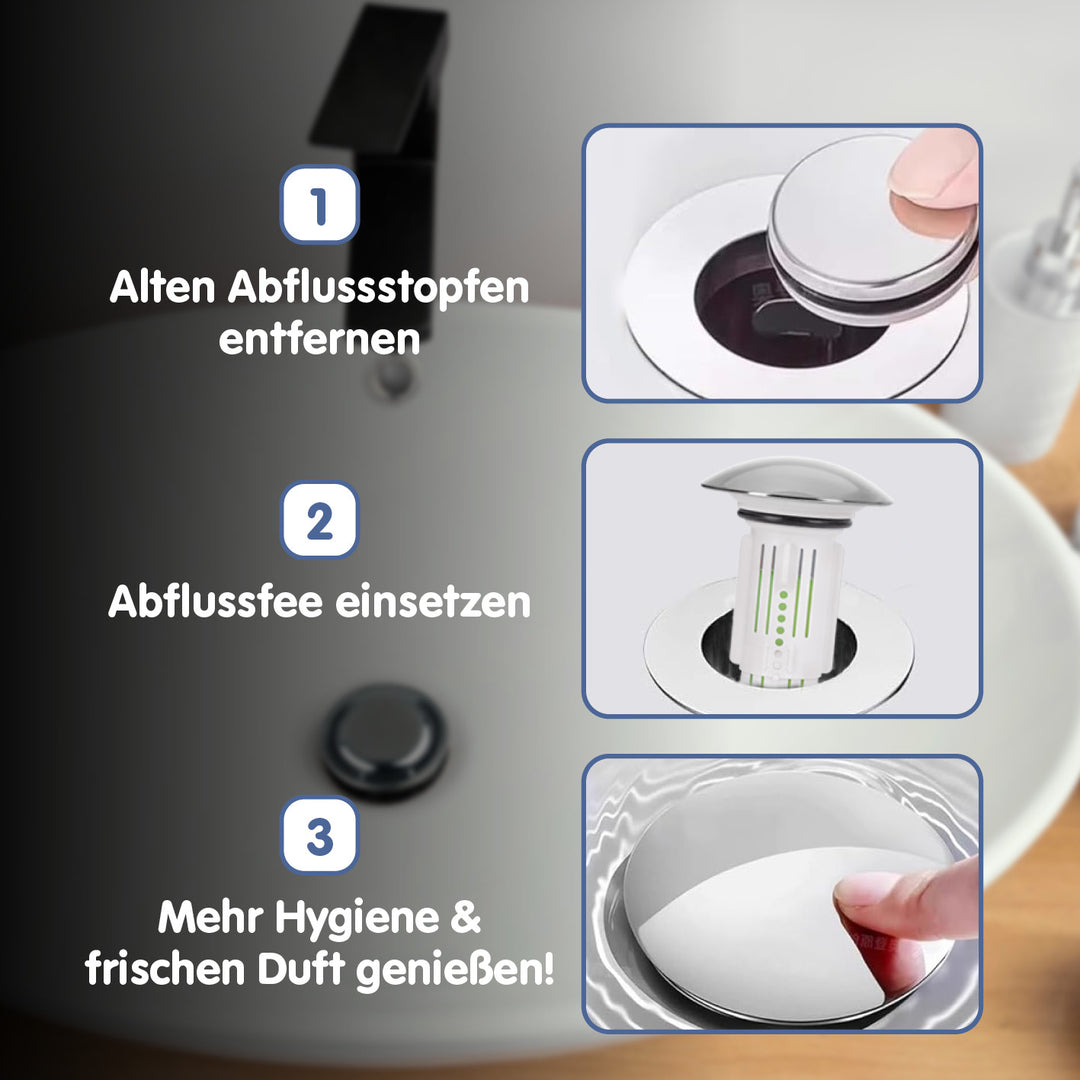 1

Alten Abflussstopfen entfernen

2

Abflussfee einsetzen

3

Mehr Hygiene & frischen Duft genießen!