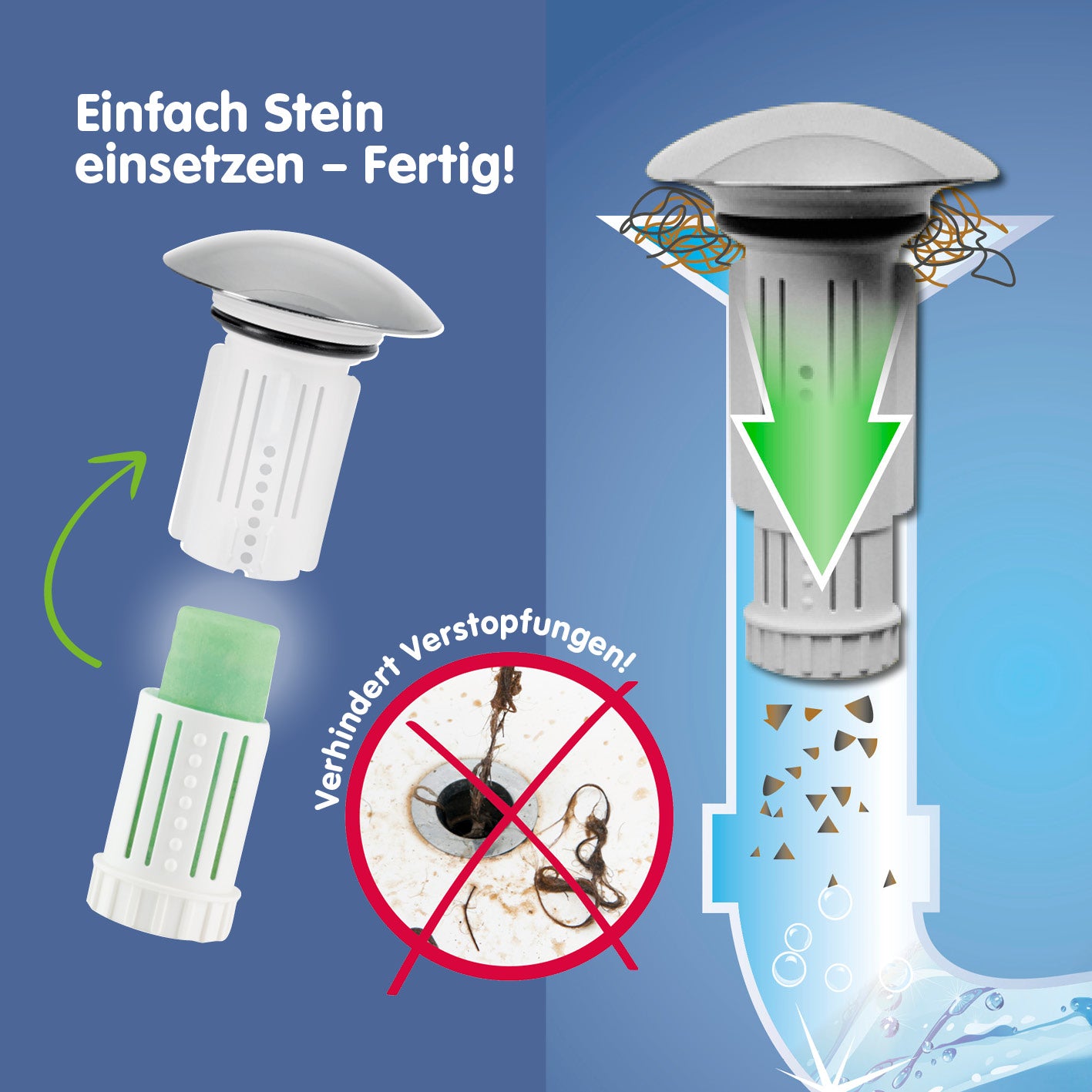 Einfach Stein einsetzen – Fertig!

Verhindert Verstopfungen!